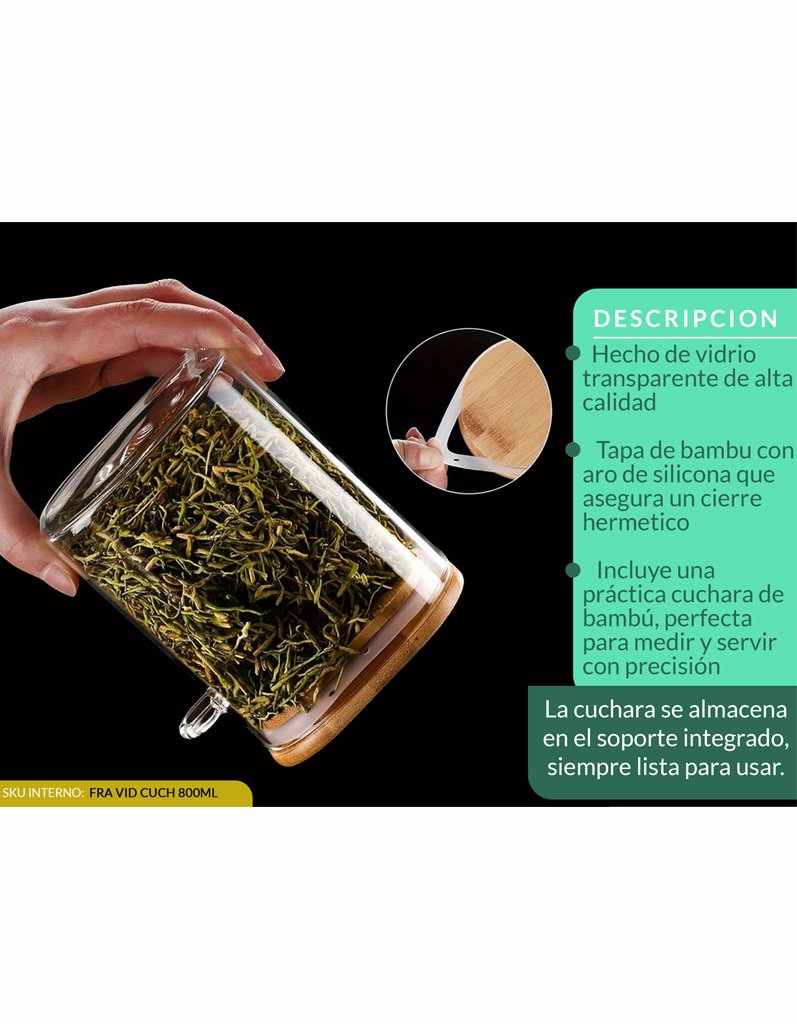 DESCRIPCION

Hecho de vidrio transparente de alta calidad

Tapa de bambu con aro de silicona que asegura un cierre hermetico

Incluye una práctica cuchara de bambú, perfecta para medir y servir con precisión

La cuchara se almacena en el soporte integrado, siempre lista para usar.

SKU INTERNO: FRA VID CUCH 800ML