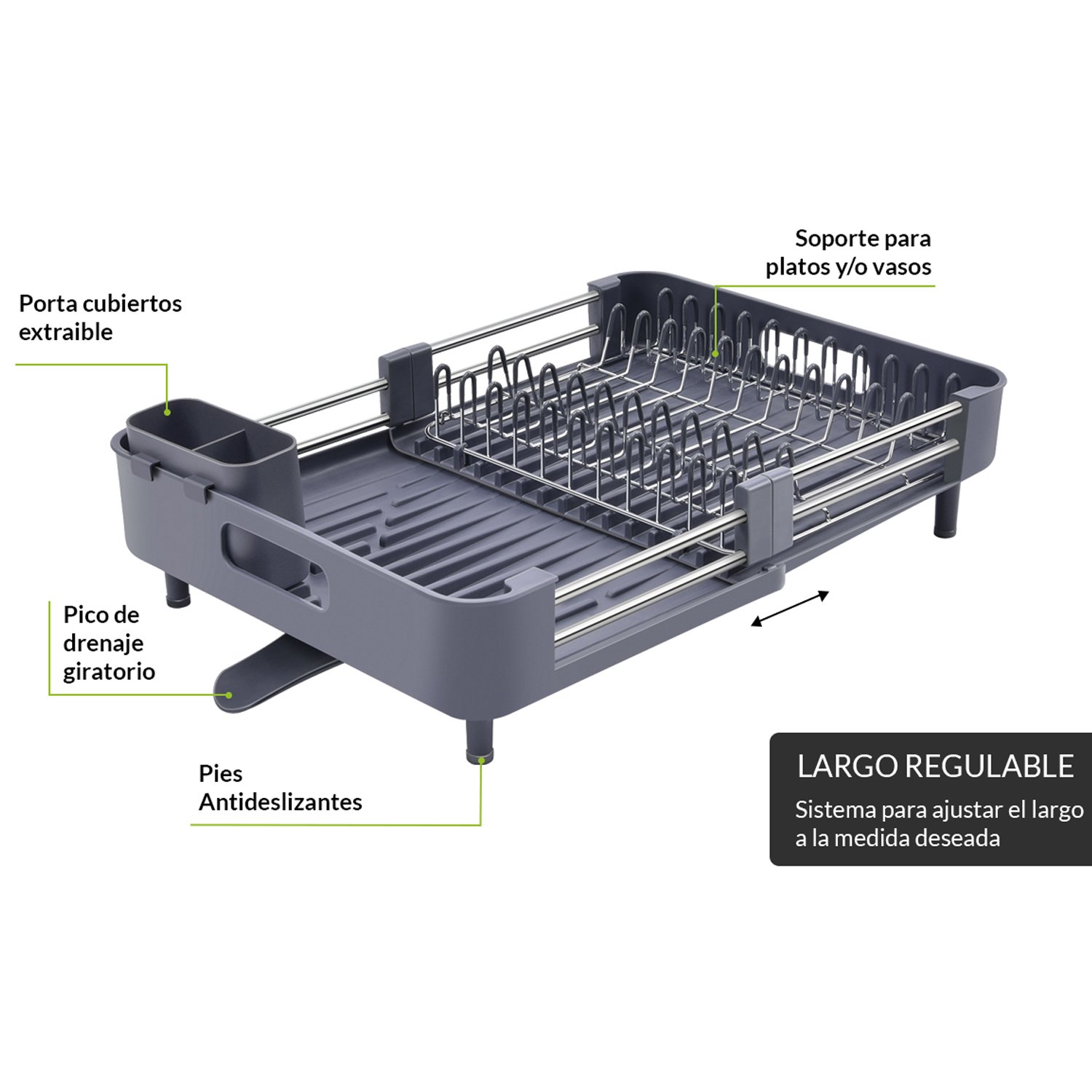 Porta cubiertos extraible

Soporte para platos y/o vasos

Pico de drenaje giratorio

Pies Antideslizantes

LARGO REGULABLE
Sistema para ajustar el largo a la medida deseada