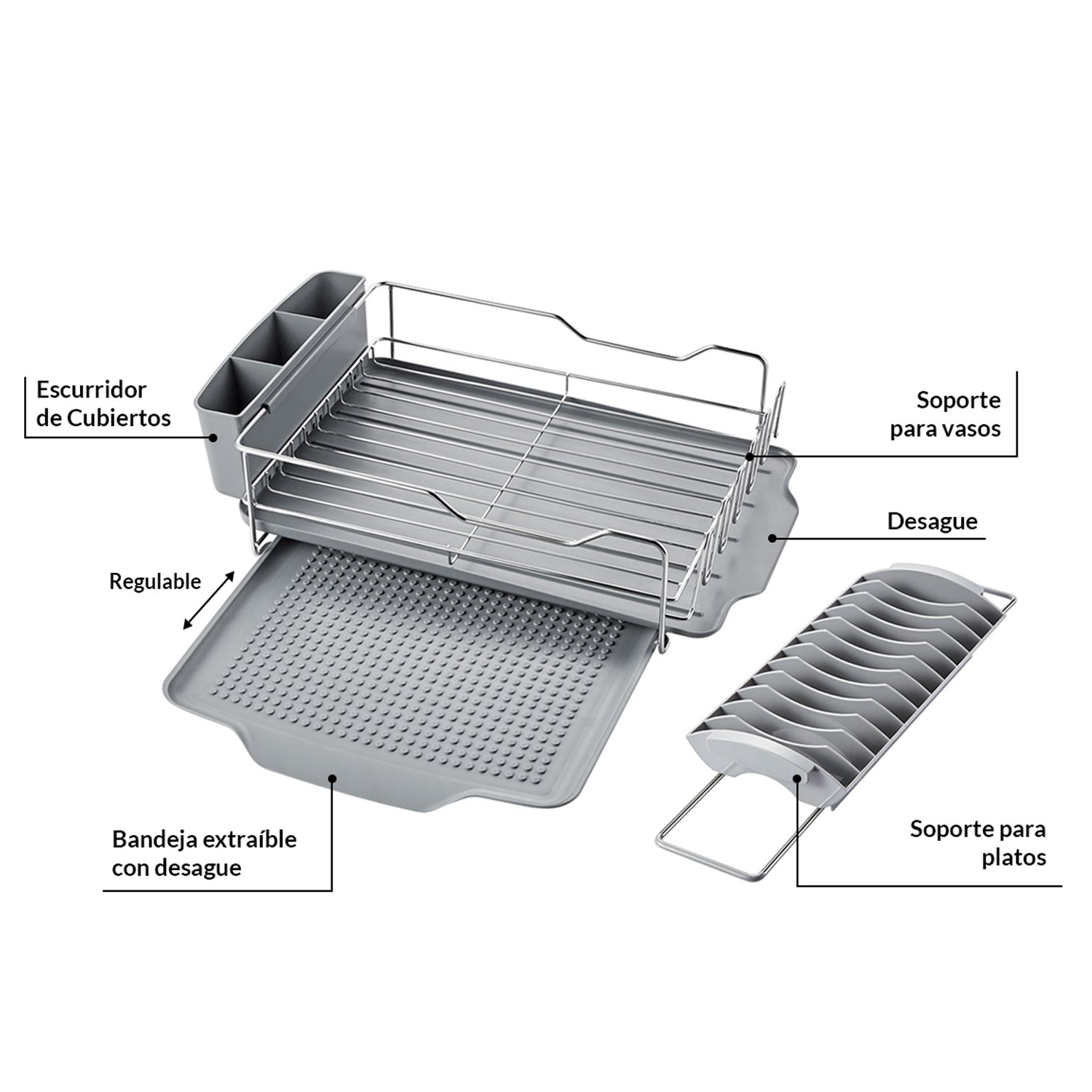 Escurridor de Cubiertos

Soporte para vasos

Desague

Regulable

Bandeja extraíble con desague

Soporte para platos