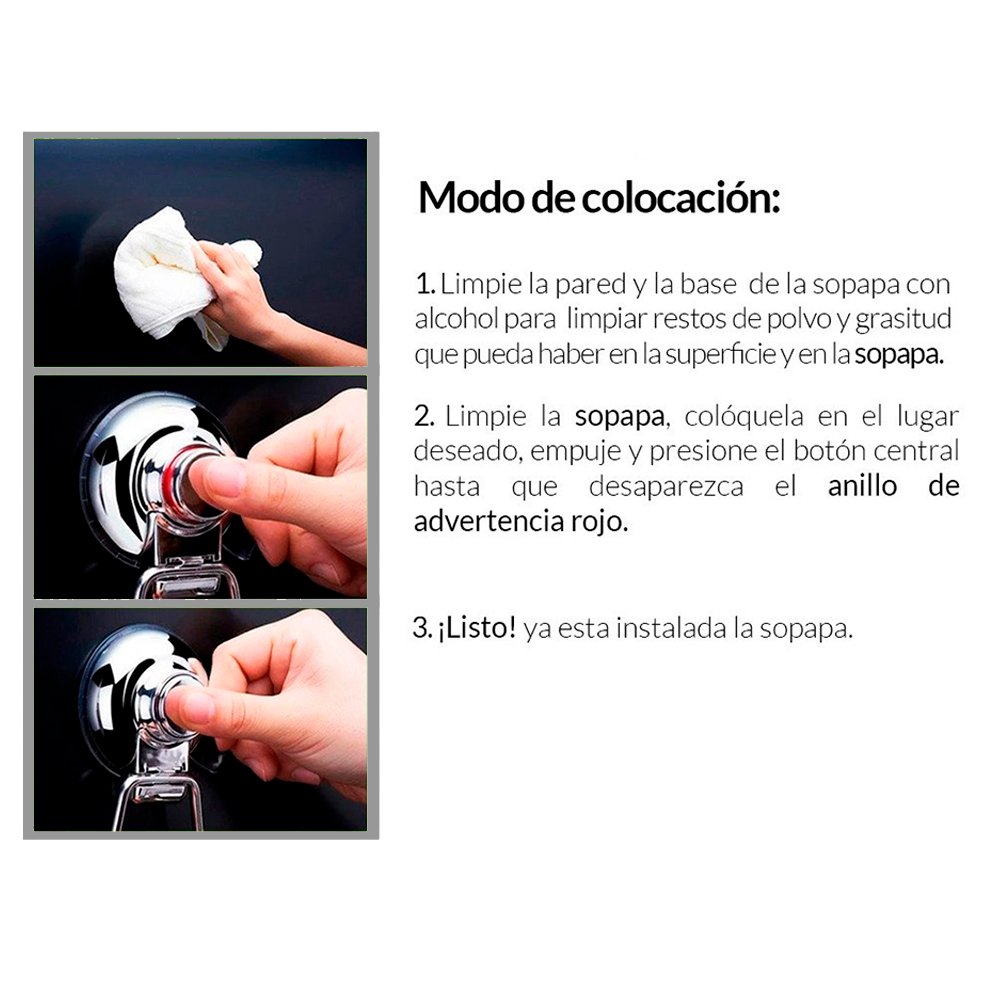 Modo de colocación:

1. Limpie la pared y la base de la sopapa con alcohol para limpiar restos de polvo y grasitud que pueda haber en la superficie y en la sopapa.

2. Limpie la sopapa, colóquela en el lugar deseado, empuje y presione el botón central hasta que desaparezca el anillo de advertencia rojo.

3. ¡Listo! ya esta instalada la sopapa.